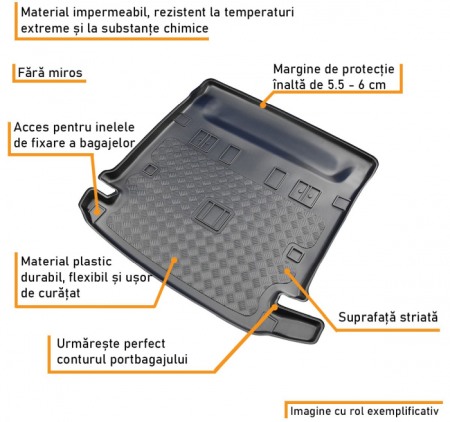 Material impermeabil, rezistent la temperaturi extreme și la substanțe chimice

Fără miros

Margine de protecție înaltă de 5.5 - 6 cm

Acces pentru inelele de fixare a bagajelor

Material plastic durabil, flexibil și ușor de curățat

Suprafață striată

Urmărește perfect conturul portbagajului

Imagine cu rol exemplificativ