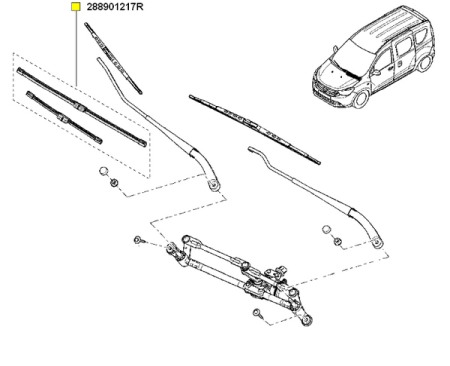 288901217R