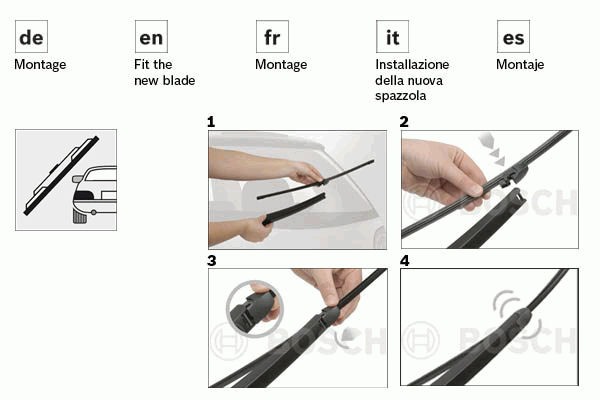 de
Montage

en
Fit the new blade

fr
Montage

it
Installazione della nuova spazzola

es
Montaje

1

2

BOSCH

3

BOSCH

4

BOSCH