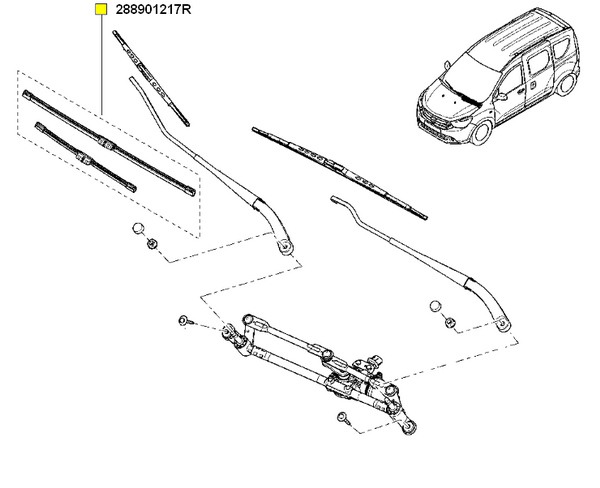 288901217R