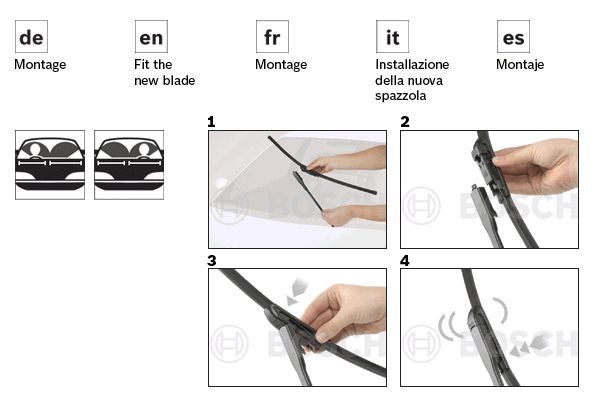 de
Montage

en
Fit the new blade

fr
Montage

it
Installazione della nuova spazzola

es
Montaje

1
BOSCH

2
BOSCH

3
BOSCH

4
BOSCH