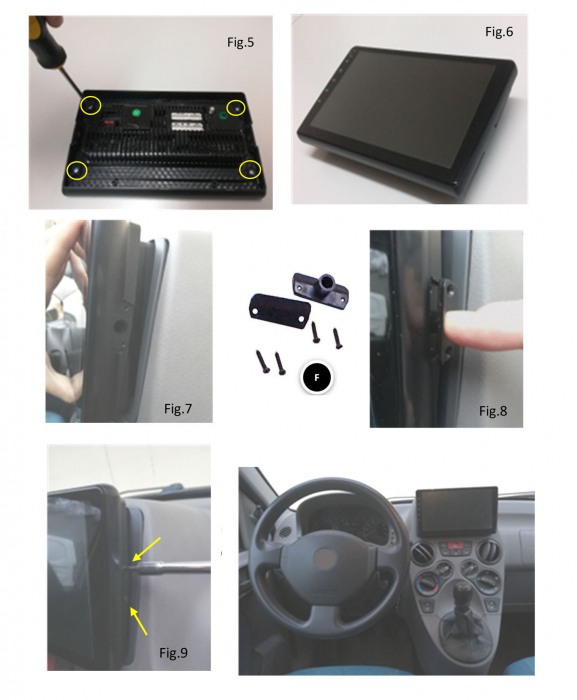 Fig.5

Fig.6

Fig.7

F

Fig.8

Fig.9