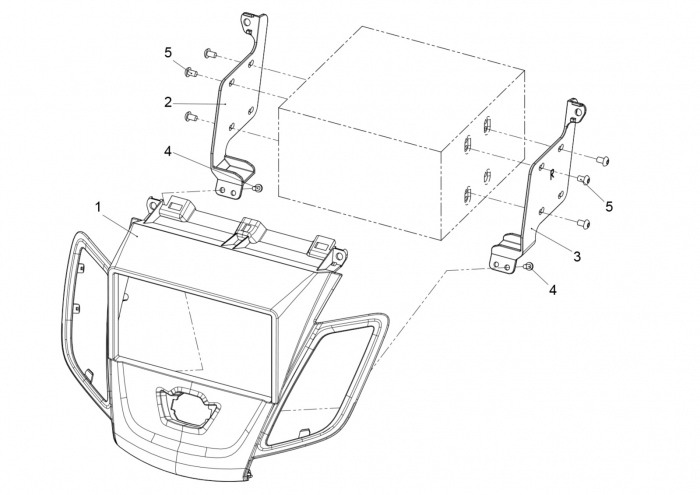 5
2
4
1
5
3
4