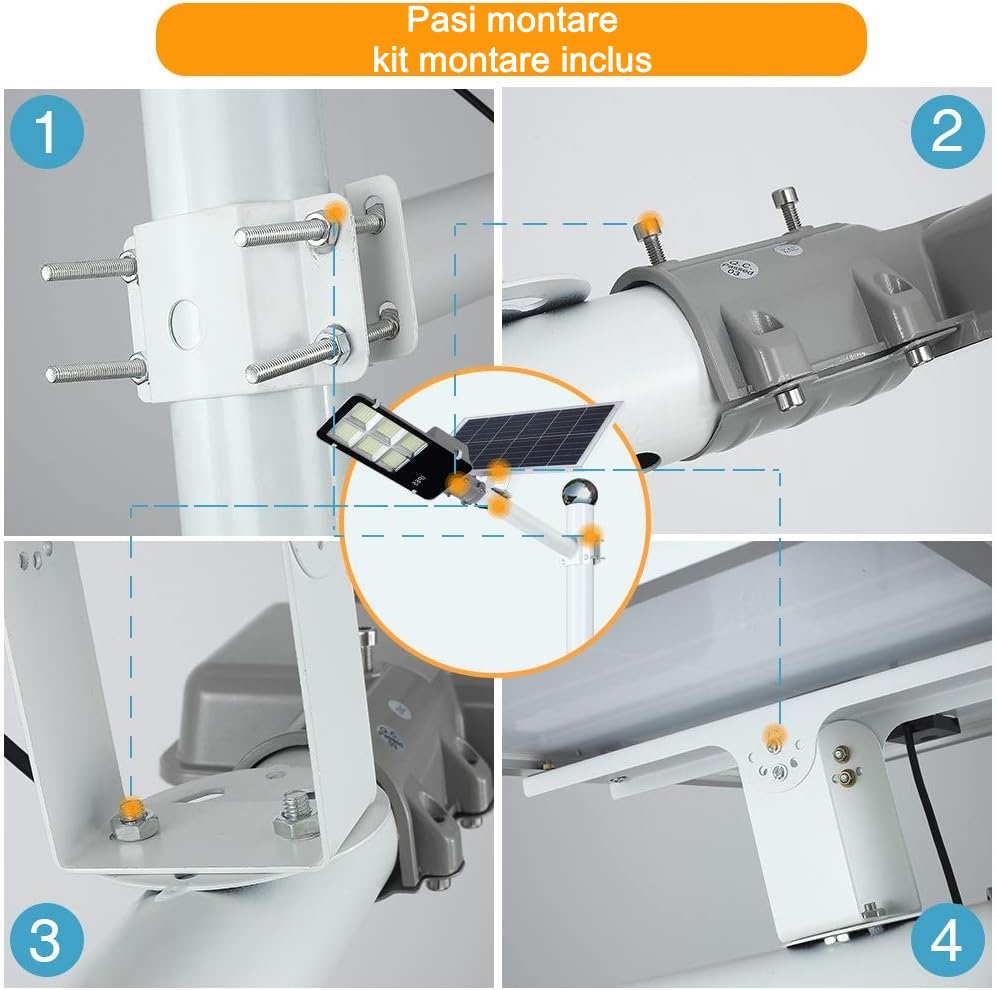 Pasi montare
kit montare inclus

1

2

3

4