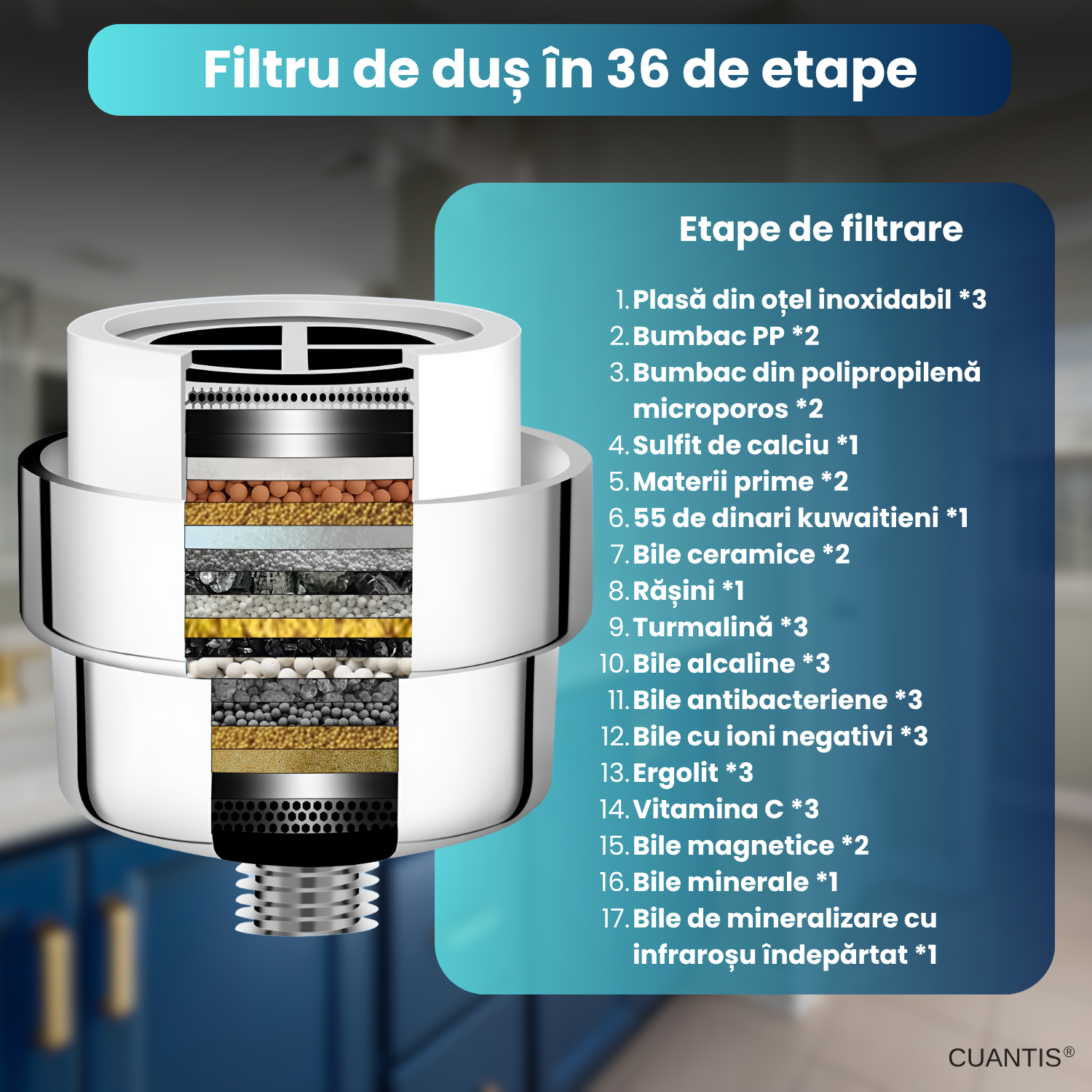 Filtru de duș în 36 de etape

Etape de filtrare

1. Plasă din oțel inoxidabil *3
2. Bumbac PP *2
3. Bumbac din polipropilenă microporos *2
4. Sulfit de calciu *1
5. Materii prime *2
6. 55 de dinari kuwaitieni *1
7. Bile ceramice *2
8. Rășini *1
9. Turmalină *3
10. Bile alcaline *3
11. Bile antibacteriene *3
12. Bile cu ioni negativi *3
13. Ergolit *3
14. Vitamina C *3
15. Bile magnetice *2
16. Bile minerale *1
17. Bile de mineralizare cu infraroșu îndepărtat *1

CUANTIS®