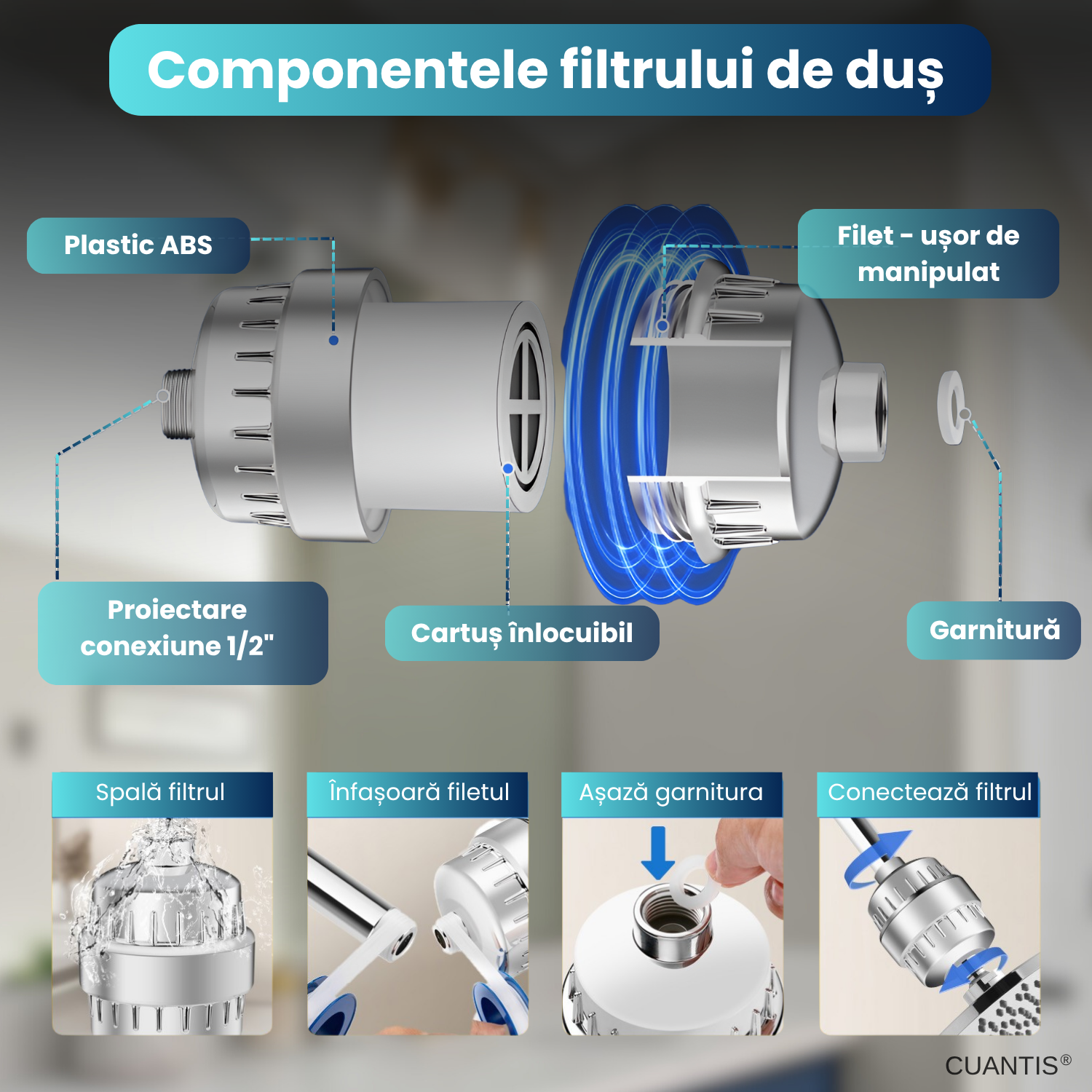 Componentele filtrului de duș

Plastic ABS

Filet - ușor de manipulat

Proiectare conexiune 1/2"

Cartuș înlocuibil

Garnitură

Spală filtrul

Înfașoară filetul

Așază garnitura

Conectează filtrul

CUANTIS®