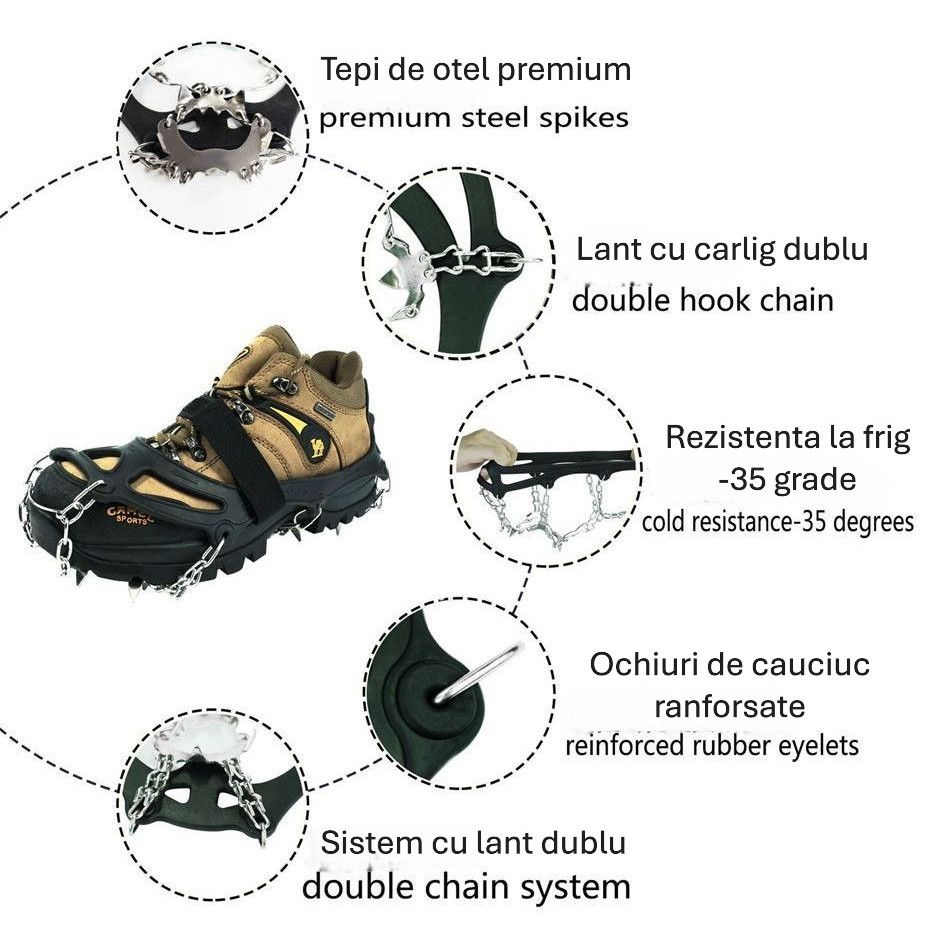 Tepi de otel premium
premium steel spikes

Lant cu carlig dublu
double hook chain

Rezistenta la frig
-35 grade
cold resistance-35 degrees

Ochiuri de cauciuc
ranforsate
reinforced rubber eyelets

Sistem cu lant dublu
double chain system

CAMEL
SPORTS