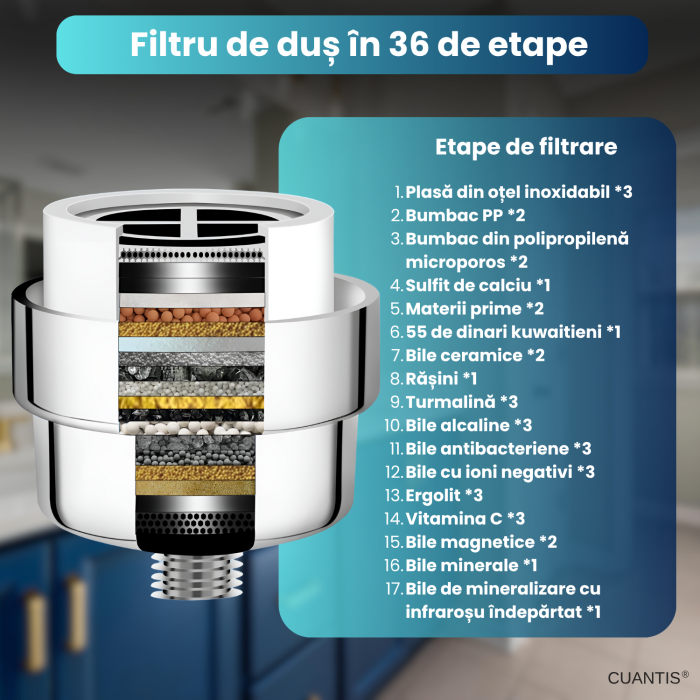 Filtru de duș în 36 de etape

Etape de filtrare

1. Plasă din oțel inoxidabil *3
2. Bumbac PP *2
3. Bumbac din polipropilenă microporos *2
4. Sulfit de calciu *1
5. Materii prime *2
6. 55 de dinari kuwaitieni *1
7. Bile ceramice *2
8. Rășini *1
9. Turmalină *3
10. Bile alcaline *3
11. Bile antibacteriene *3
12. Bile cu ioni negativi *3
13. Ergolit *3
14. Vitamina C *3
15. Bile magnetice *2
16. Bile minerale *1
17. Bile de mineralizare cu infraroșu îndepărtat *1

CUANTIS®