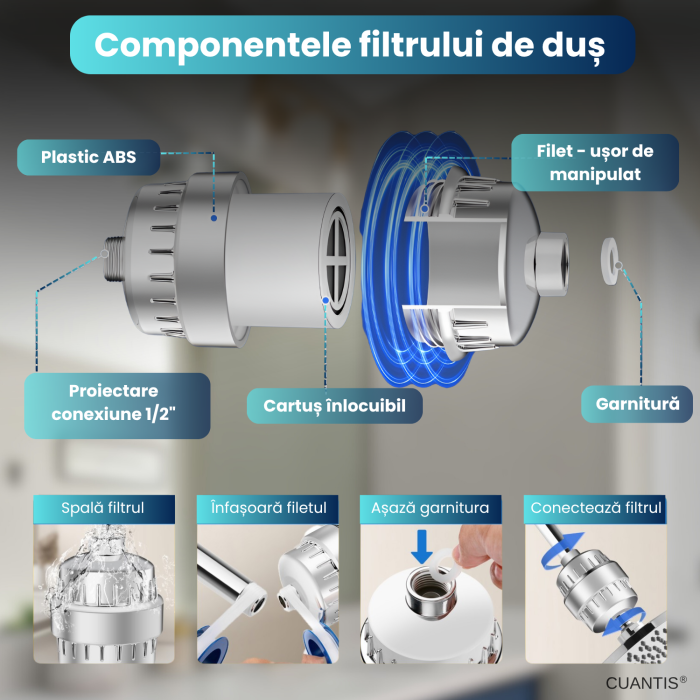 Componentele filtrului de duș

Plastic ABS

Filet - ușor de manipulat

Proiectare conexiune 1/2"

Cartuș înlocuibil

Garnitură

Spală filtrul

Înfașoară filetul

Așază garnitura

Conectează filtrul

CUANTIS®