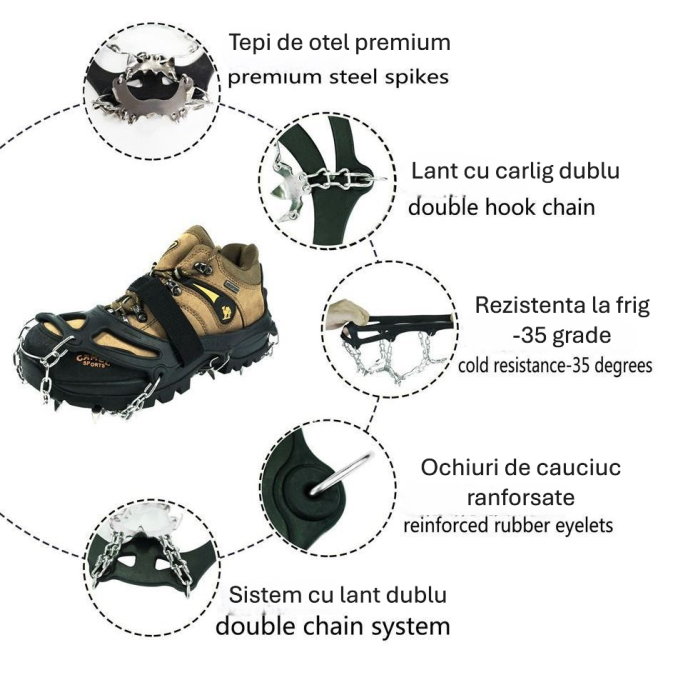 Tepi de otel premium
premium steel spikes

Lant cu carlig dublu
double hook chain

CAMEL SPORTS

Rezistenta la frig
-35 grade
cold resistance-35 degrees

Ochiuri de cauciuc
ranforsate
reinforced rubber eyelets

Sistem cu lant dublu
double chain system