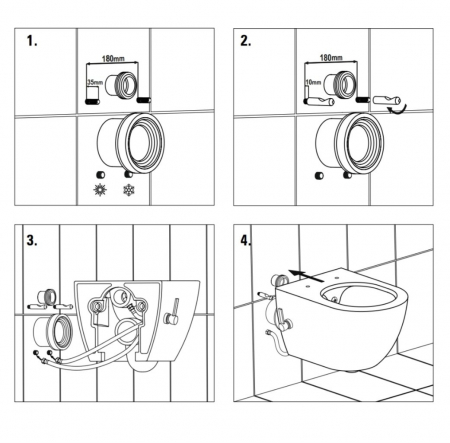 1.

180mm

35mm

2.

180mm

10mm

3.

4.