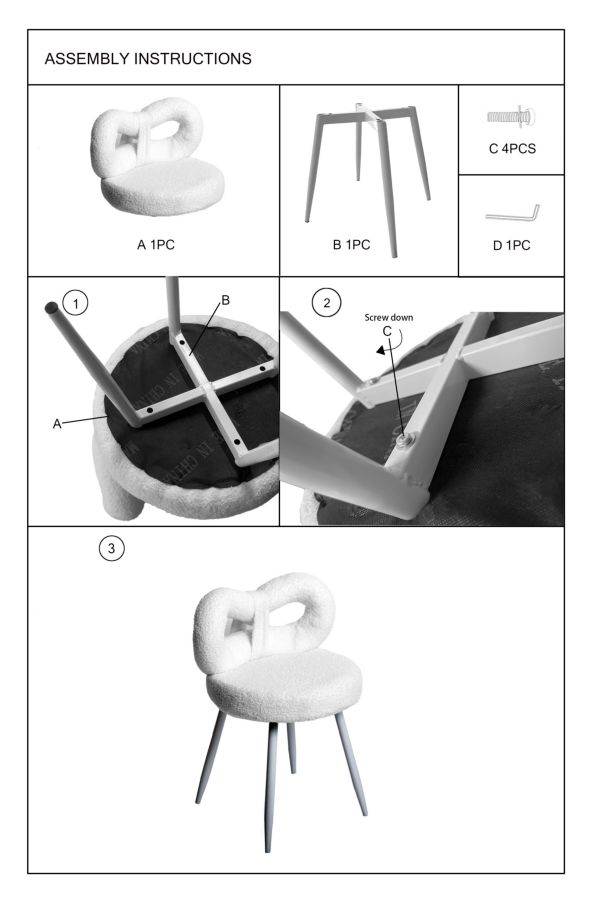 ASSEMBLY INSTRUCTIONS

A 1PC

B 1PC

C 4PCS

D 1PC

1

B

A

2

Screw down

C

3