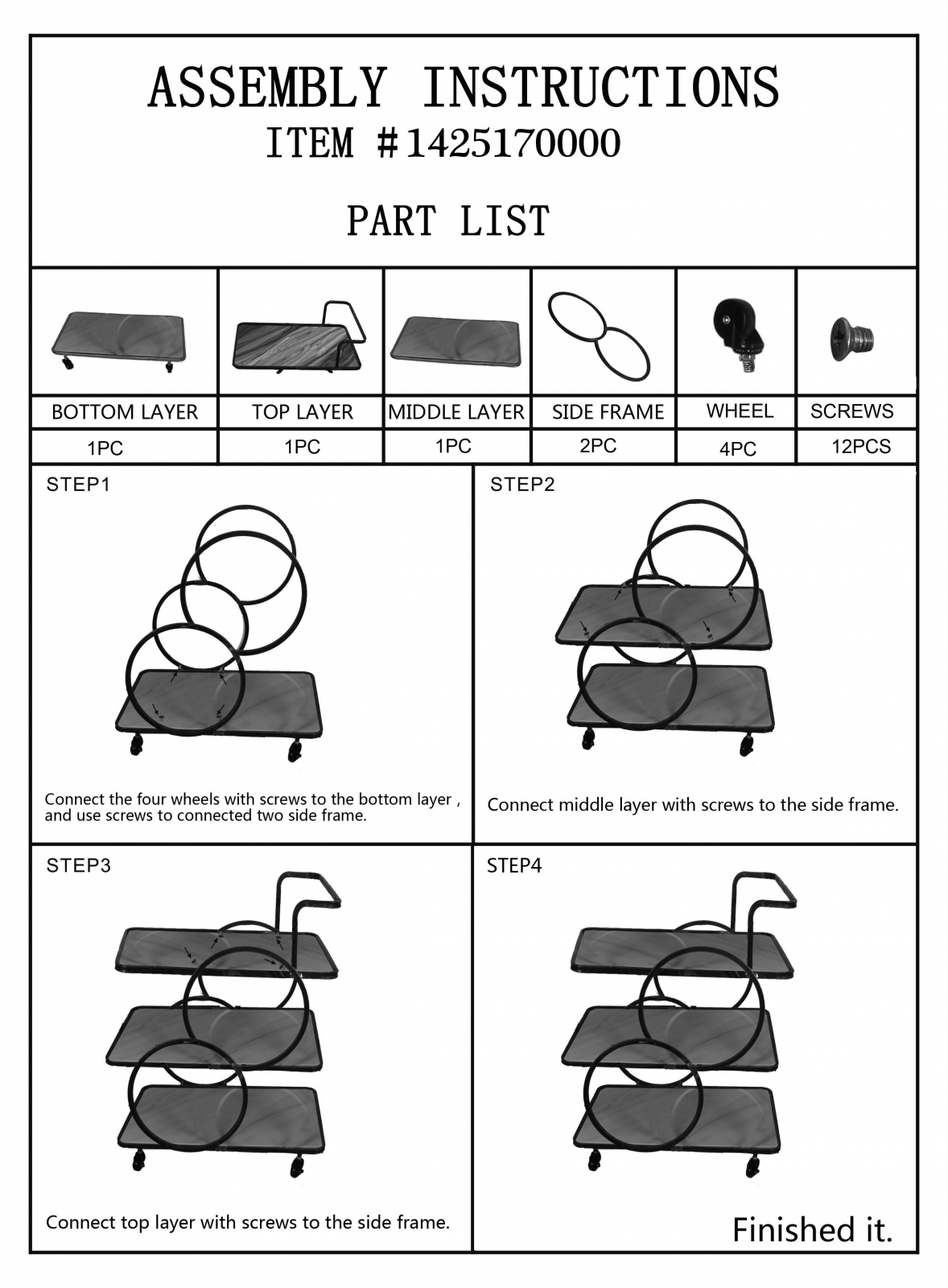 ASSEMBLY INSTRUCTIONS
ITEM #1425170000

PART LIST

| BOTTOM LAYER | TOP LAYER | MIDDLE LAYER | SIDE FRAME | WHEEL | SCREWS |
|---|---|---|---|---|---|
| 1PC | 1PC | 1PC | 2PC | 4PC | 12PCS |

STEP1

Connect the four wheels with screws to the bottom layer , and use screws to connected two side frame.

STEP2

Connect middle layer with screws to the side frame.

STEP3

Connect top layer with screws to the side frame.

STEP4

Finished it.