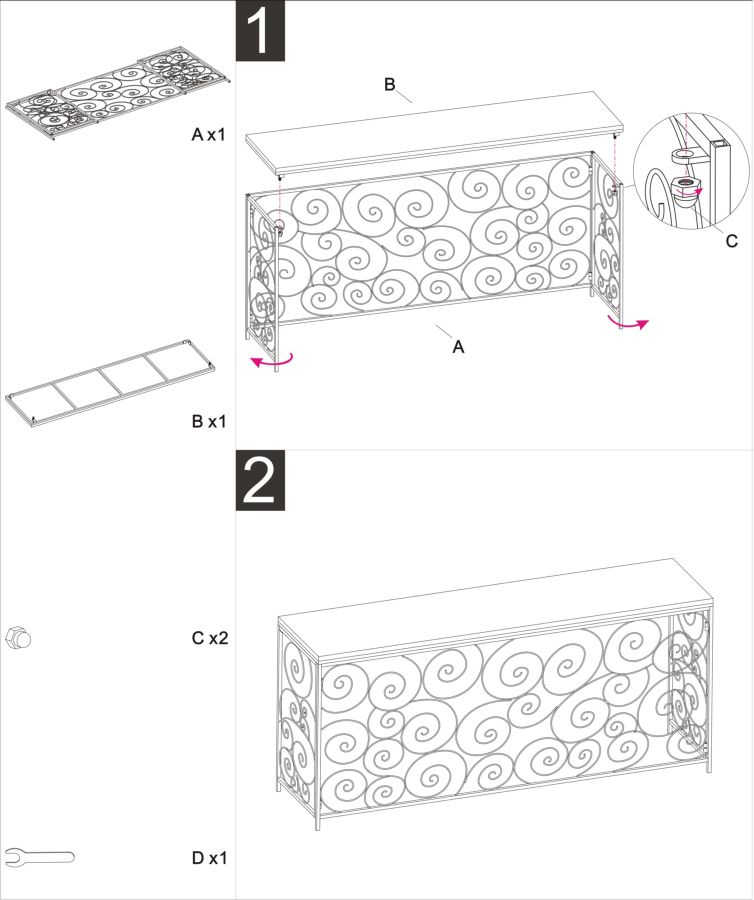 A x1

B x1

C x2

D x1

1

B

C

A

2