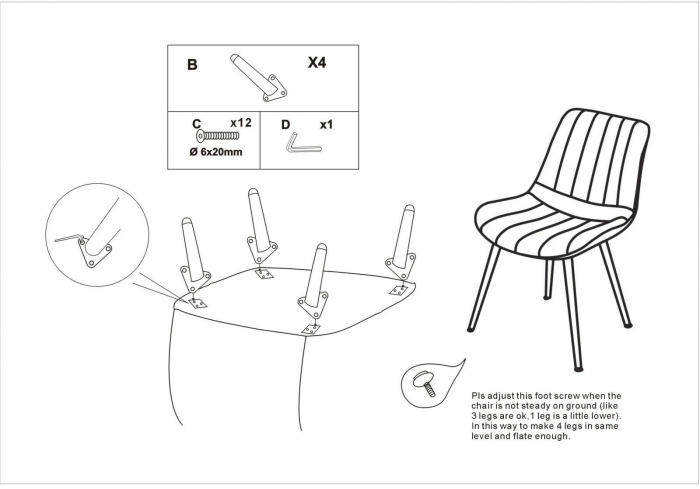 B X4

C x12
Ø 6x20mm

D x1

Pls adjust this foot screw when the chair is not steady on ground (like 3 legs are ok,1 leg is a little lower). In this way to make 4 legs in same level and flate enough.