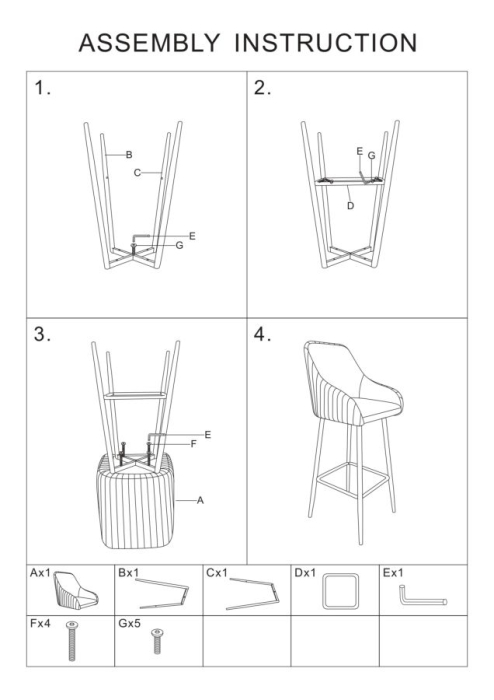 ASSEMBLY INSTRUCTION

1.

B
C
E
G

2.

E
G
D

3.

E
F
A

4.

| Ax1 | Bx1 | Cx1 | Dx1 | Ex1 |
|---|---|---|---|---|
| Fx4 | Gx5 | | | |