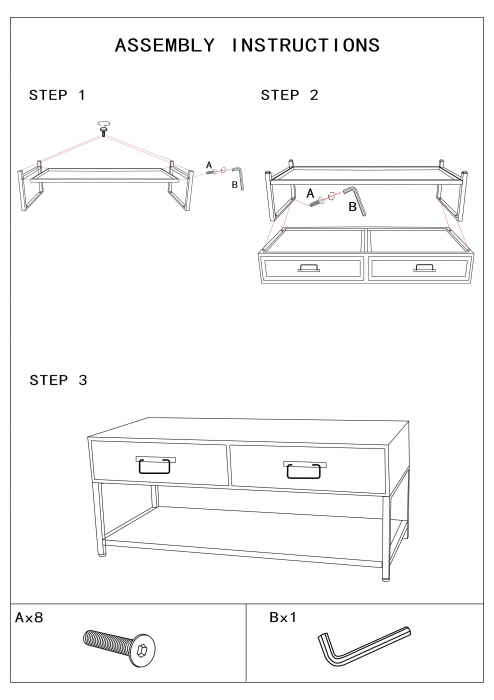 ASSEMBLY INSTRUCTIONS

STEP 1

A
B

STEP 2

A
B

STEP 3

A×8

B×1