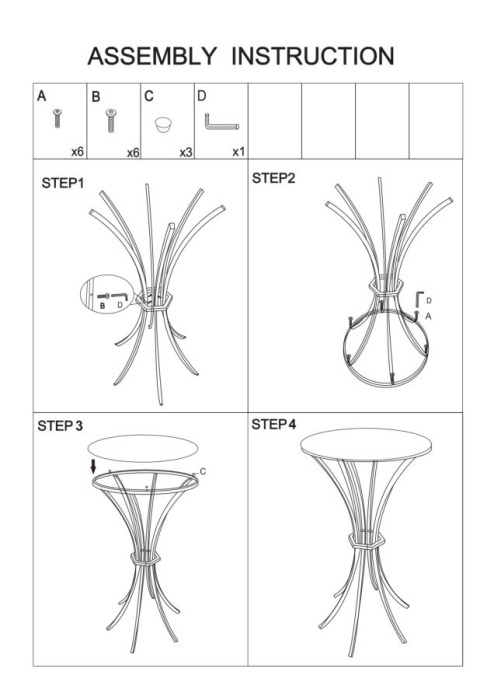 ASSEMBLY INSTRUCTION

| A x6 | B x6 | C x3 | D x1 | | | | |
|---|---|---|---|---|---|---|---|

STEP1

B D

STEP2

D
A

STEP 3

C

STEP 4