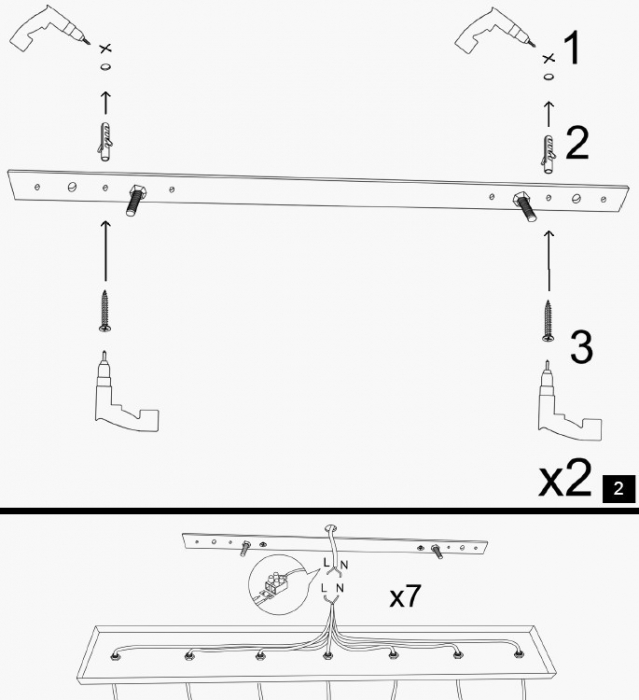 1

2

3

x2 2

L N

L N

x7