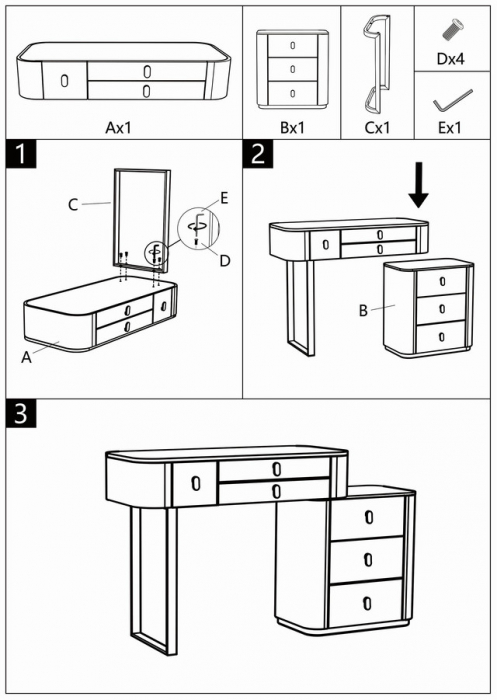 Ax1

Bx1

Cx1

Dx4

Ex1

1

C

E

D

A

2

B

3