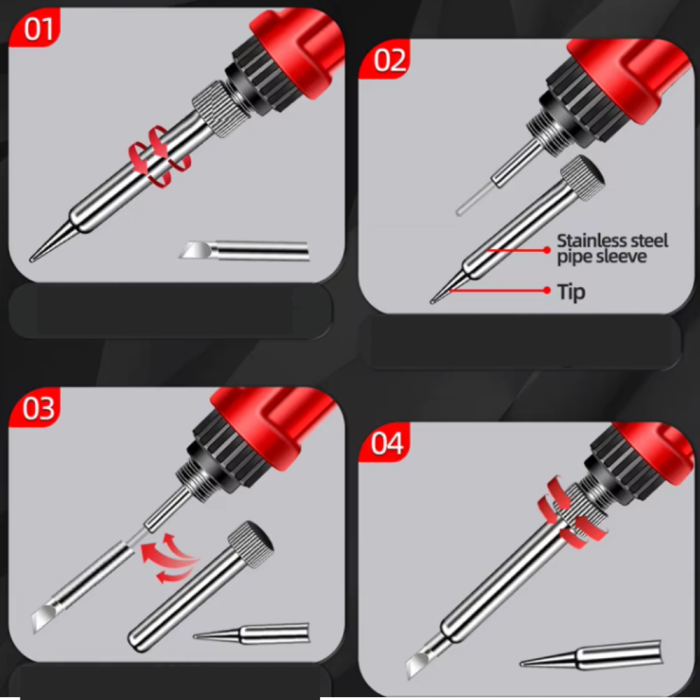 01

02

Stainless steel pipe sleeve

Tip

03

04