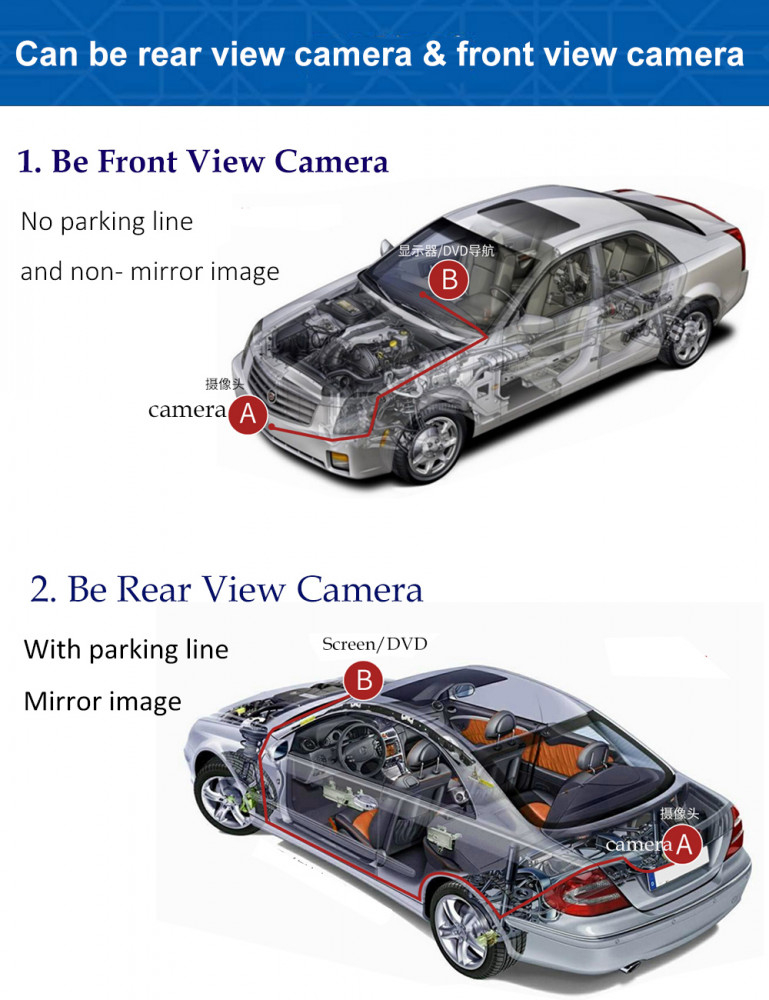 Can be rear view camera & front view camera

1. Be Front View Camera

No parking line

and non- mirror image

显示器/DVD导航

B

摄像头

camera A

2. Be Rear View Camera

With parking line

Mirror image

Screen/DVD

B

摄像头

camera A