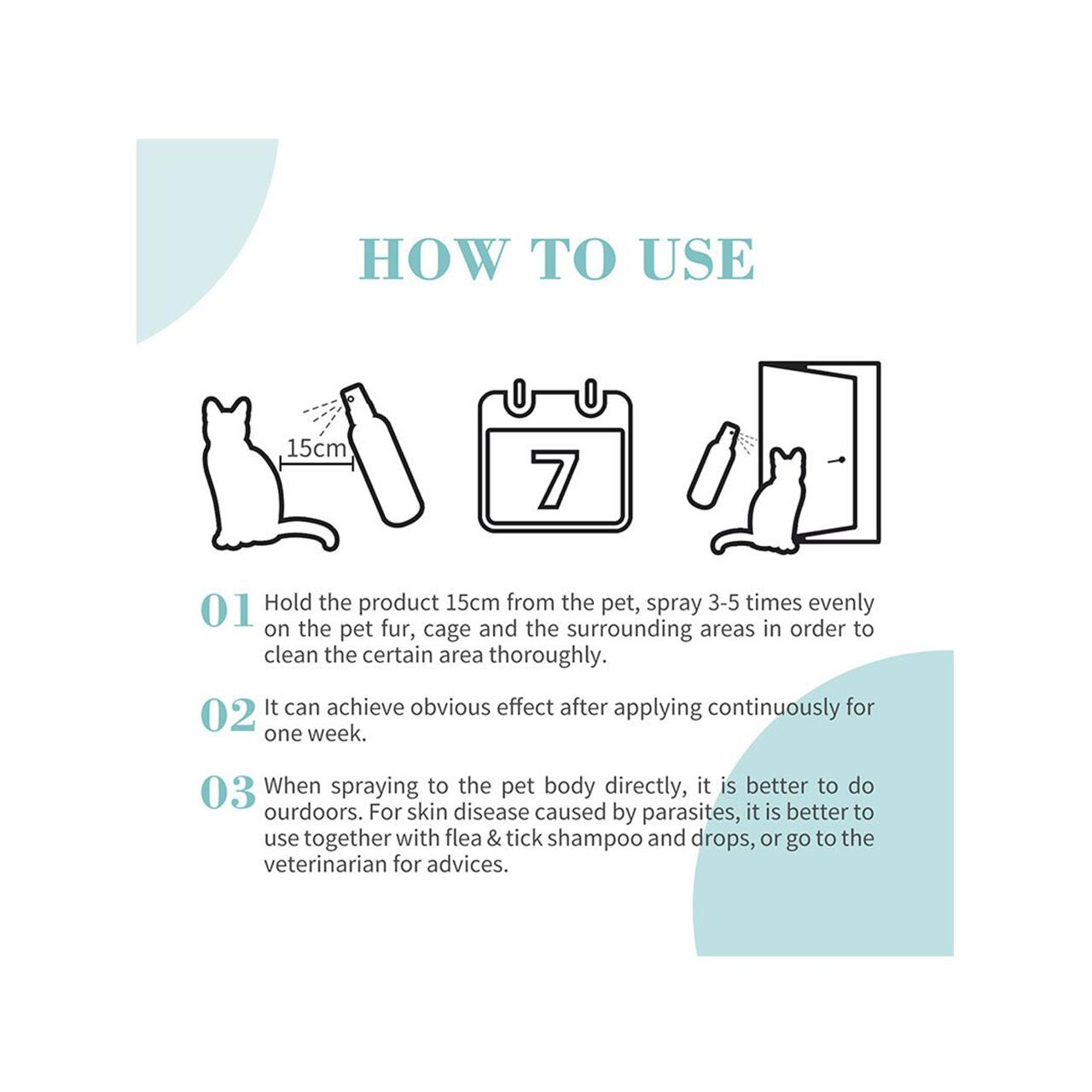 HOW TO USE

15cm

7

01 Hold the product 15cm from the pet, spray 3-5 times evenly on the pet fur, cage and the surrounding areas in order to clean the certain area thoroughly.

02 It can achieve obvious effect after applying continuously for one week.

03 When spraying to the pet body directly, it is better to do ourdoors. For skin disease caused by parasites, it is better to use together with flea & tick shampoo and drops, or go to the veterinarian for advices.