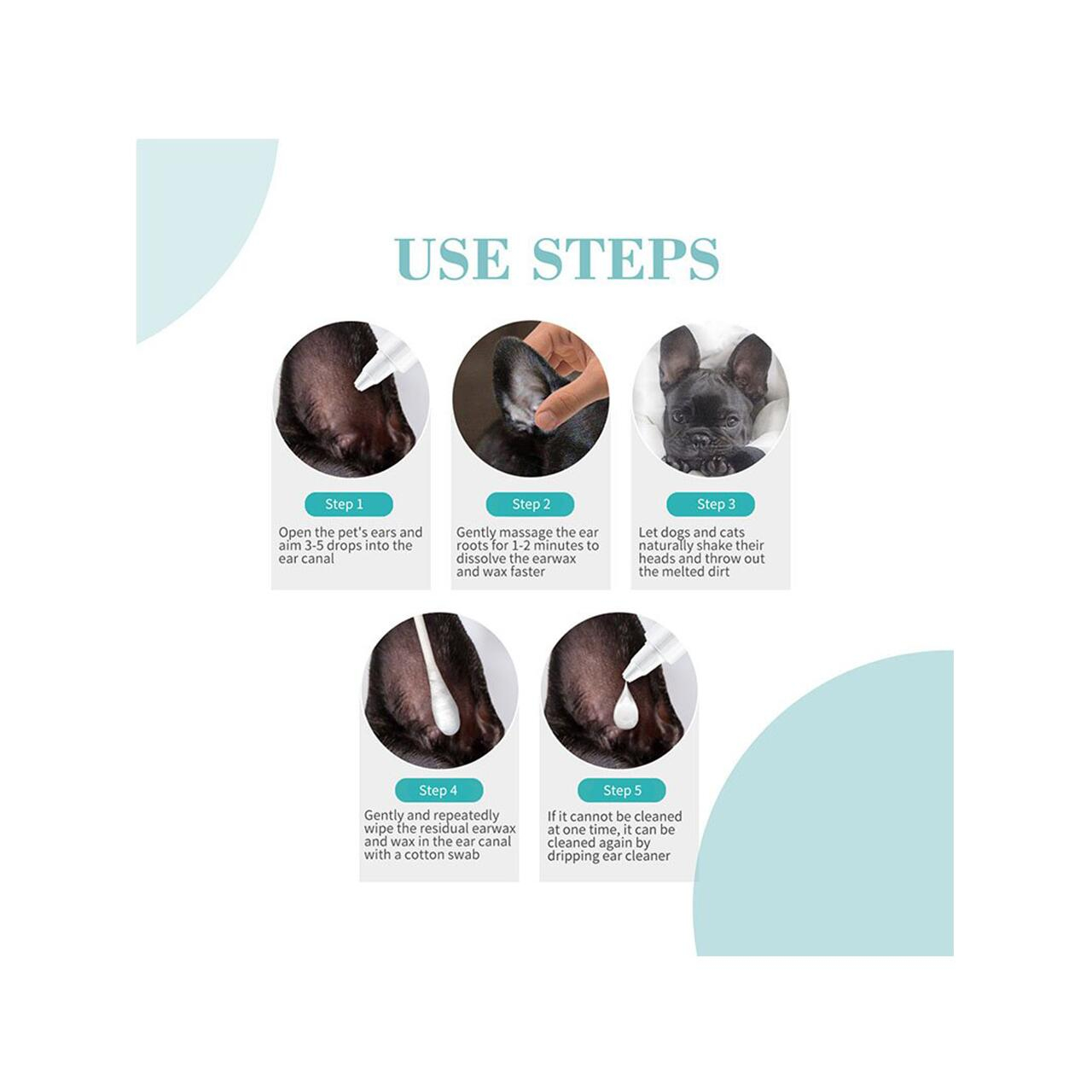 USE STEPS

Step 1

Open the pet's ears and aim 3-5 drops into the ear canal

Step 2

Gently massage the ear roots for 1-2 minutes to dissolve the earwax and wax faster

Step 3

Let dogs and cats naturally shake their heads and throw out the melted dirt

Step 4

Gently and repeatedly wipe the residual earwax and wax in the ear canal with a cotton swab

Step 5

If it cannot be cleaned at one time, it can be cleaned again by dripping ear cleaner