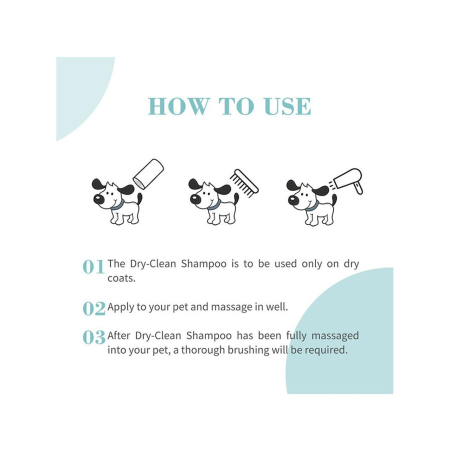 HOW TO USE

01 The Dry-Clean Shampoo is to be used only on dry coats.

02 Apply to your pet and massage in well.

03 After Dry-Clean Shampoo has been fully massaged into your pet, a thorough brushing will be required.