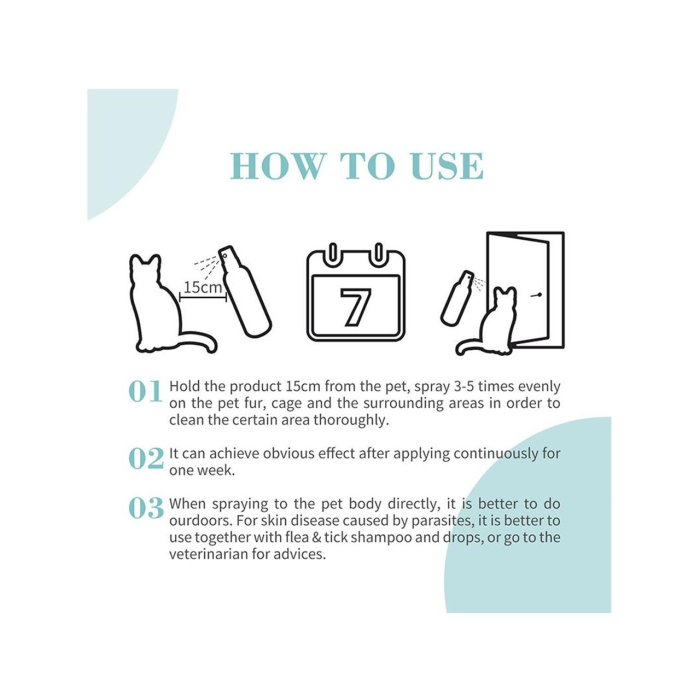 HOW TO USE

15cm

7

01 Hold the product 15cm from the pet, spray 3-5 times evenly on the pet fur, cage and the surrounding areas in order to clean the certain area thoroughly.

02 It can achieve obvious effect after applying continuously for one week.

03 When spraying to the pet body directly, it is better to do ourdoors. For skin disease caused by parasites, it is better to use together with flea & tick shampoo and drops, or go to the veterinarian for advices.