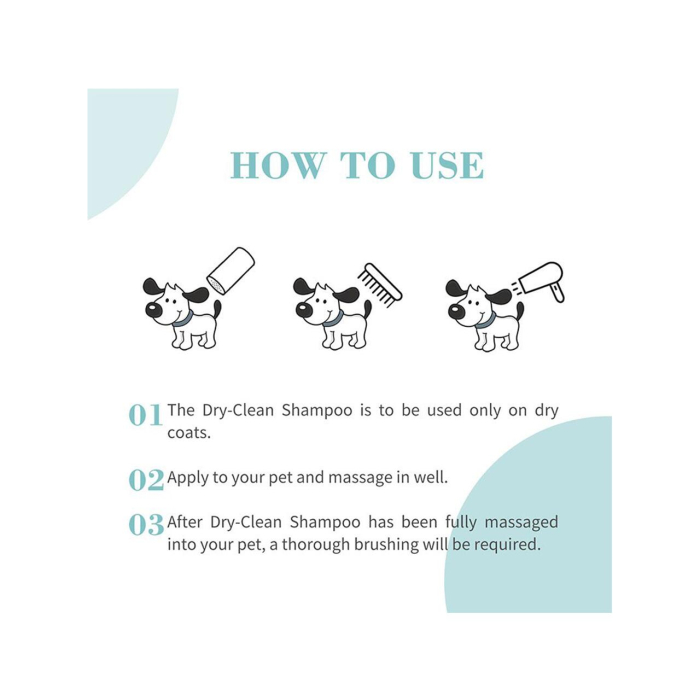 HOW TO USE

01 The Dry-Clean Shampoo is to be used only on dry coats.

02 Apply to your pet and massage in well.

03 After Dry-Clean Shampoo has been fully massaged into your pet, a thorough brushing will be required.