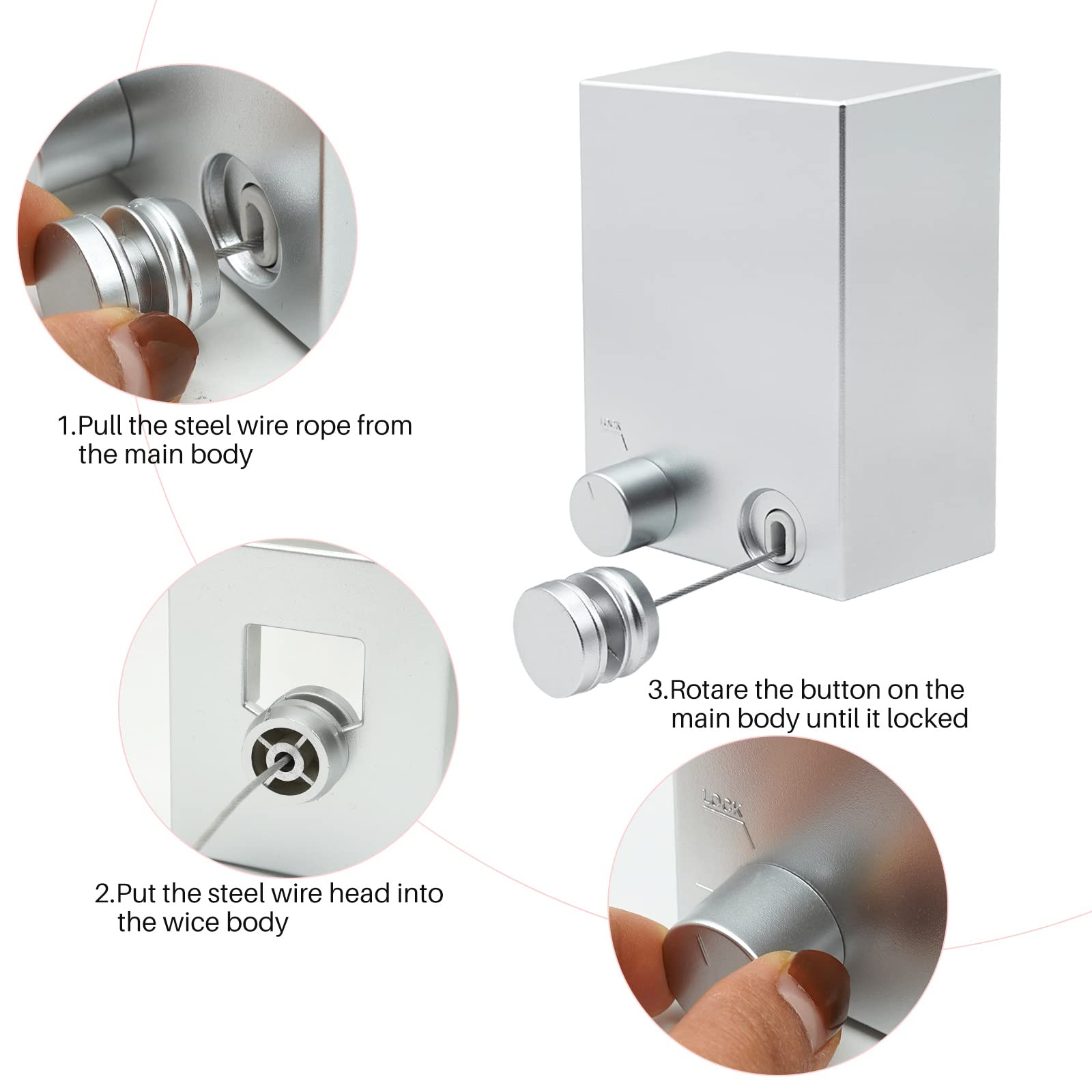 1.Pull the steel wire rope from the main body

LOCK

2.Put the steel wire head into the wice body

3.Rotare the button on the main body until it locked

LOCK