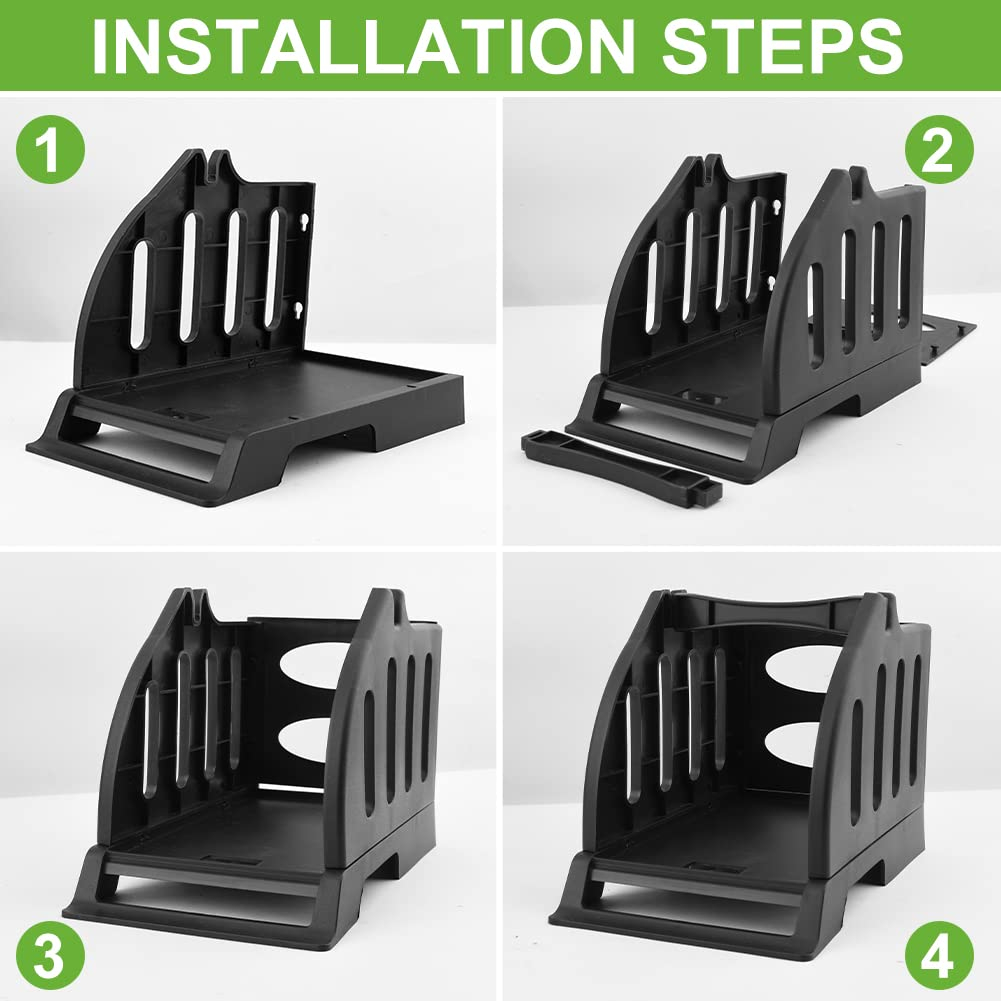 INSTALLATION STEPS

1

2

3

4