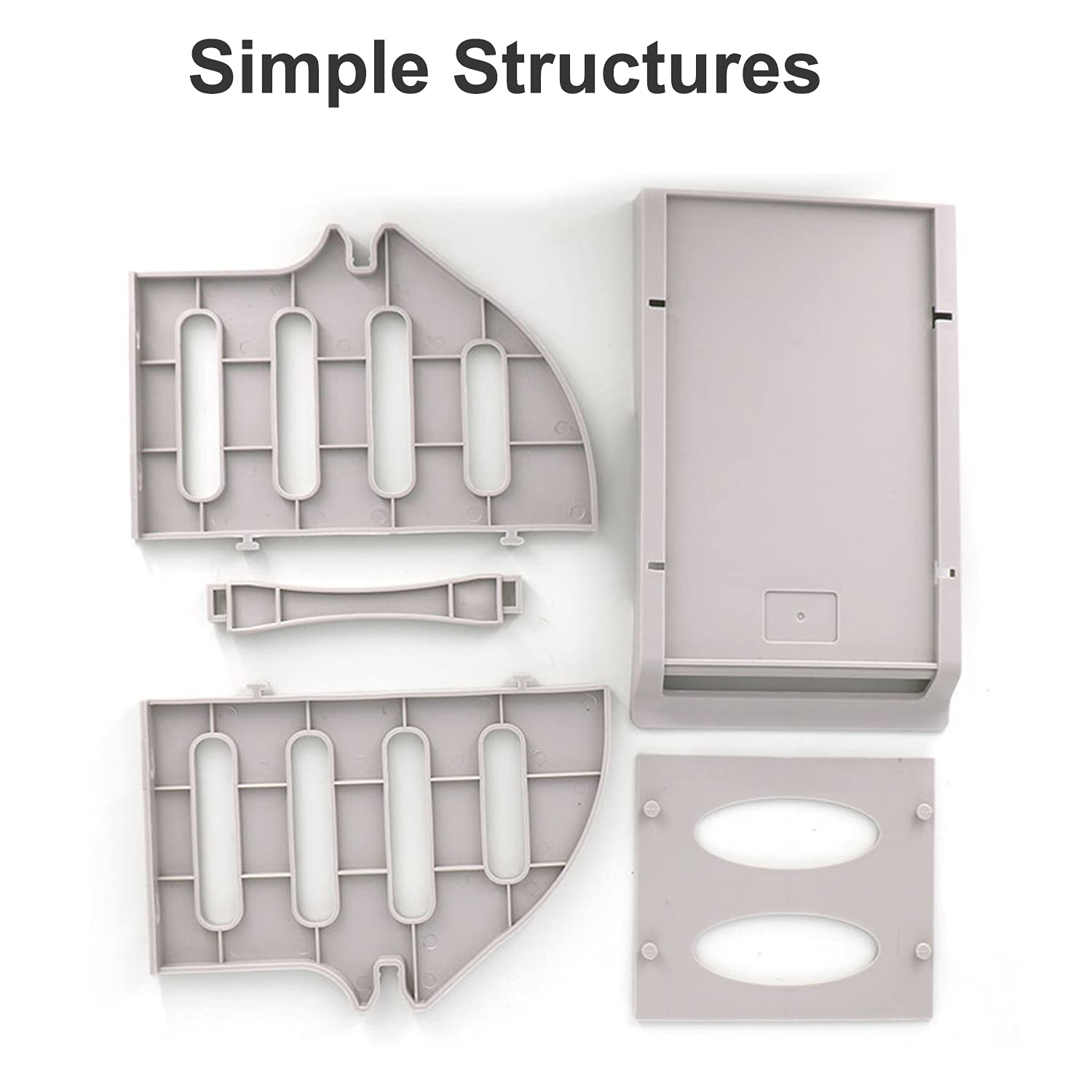 Simple Structures