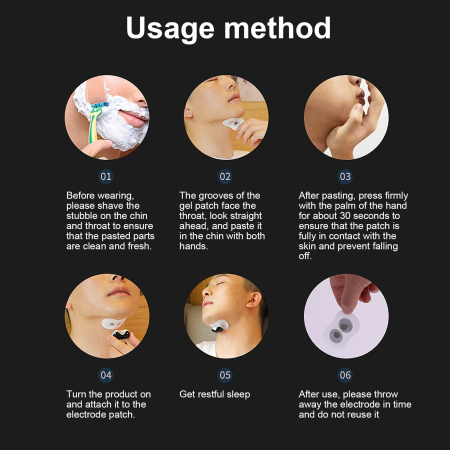 Usage method

01

Before wearing, please shave the stubble on the chin and throat to ensure that the pasted parts are clean and fresh.

02

The grooves of the gel patch face the throat, look straight ahead, and paste it in the chin with both hands.

03

After pasting, press firmly with the palm of the hand for about 30 seconds to ensure that the patch is fully in contact with the skin and prevent falling off.

04

Turn the product on and attach it to the electrode patch.

05

Get restful sleep

06

After use, please throw away the electrode in time and do not reuse it