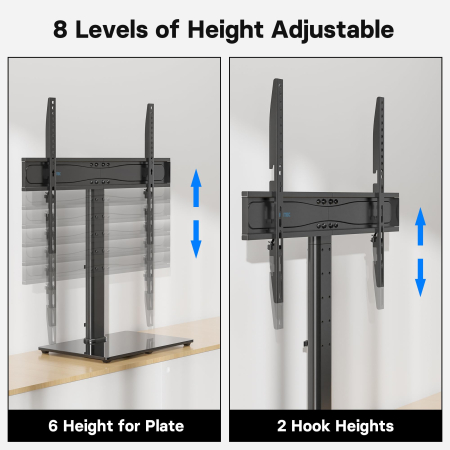 8 Levels of Height Adjustable

6 Height for Plate

2 Hook Heights