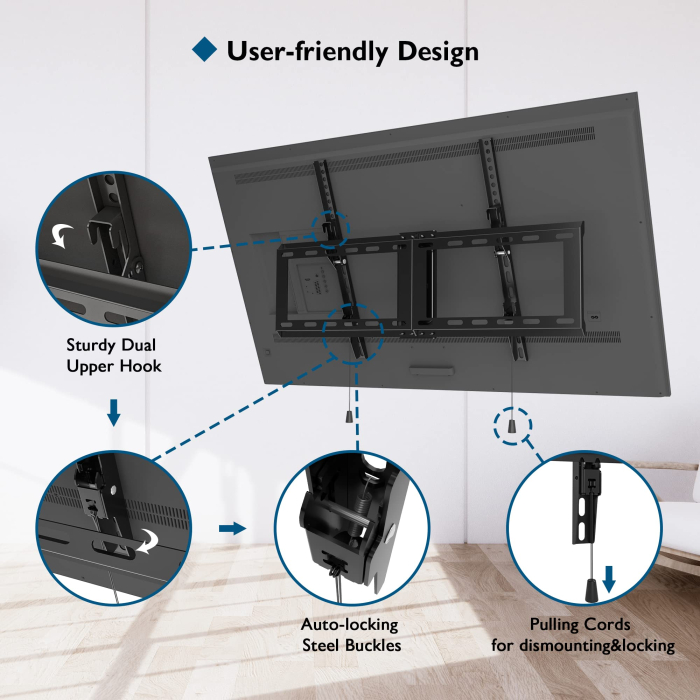 User-friendly Design

Sturdy Dual Upper Hook

Auto-locking Steel Buckles

Pulling Cords for dismounting&locking