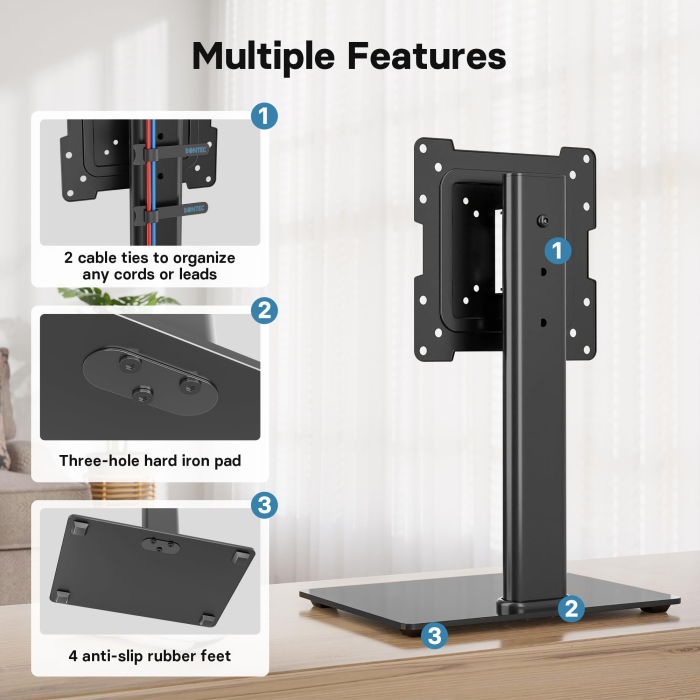 Multiple Features

1

BONTEC

BONTEC

2 cable ties to organize any cords or leads

2

Three-hole hard iron pad

3

4 anti-slip rubber feet

1

2

3