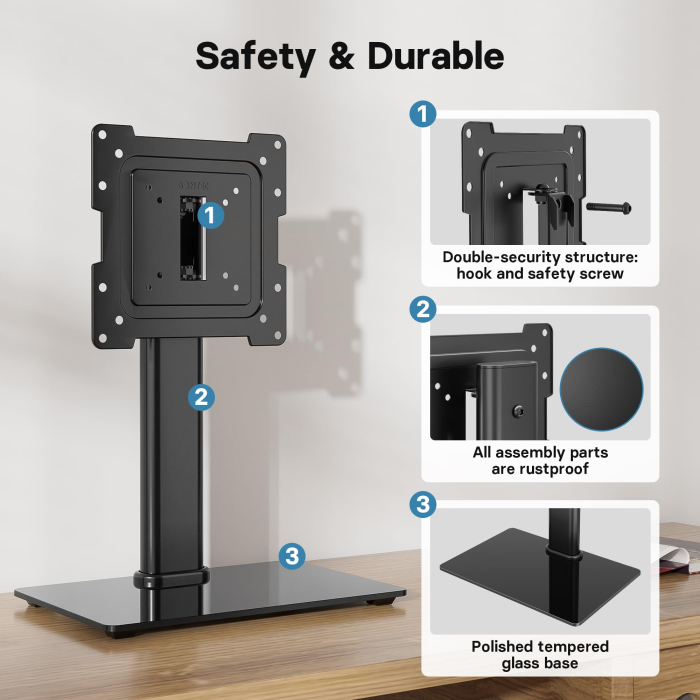 Safety & Durable

1

2

3

1

Double-security structure: hook and safety screw

2

All assembly parts are rustproof

3

Polished tempered glass base