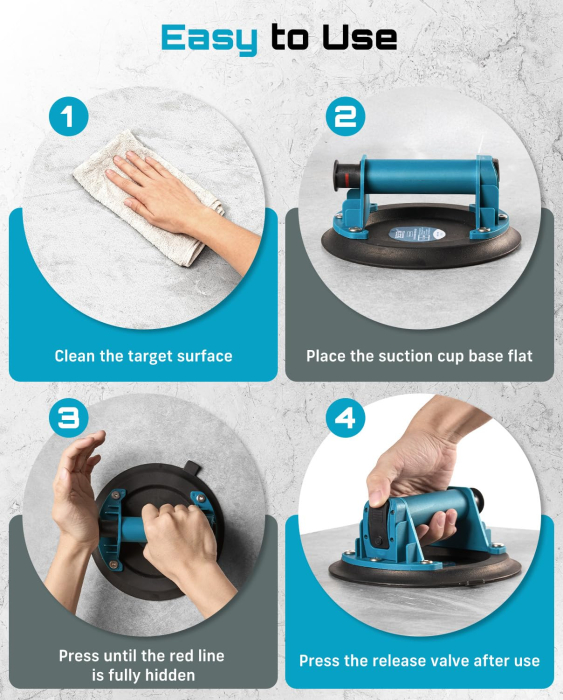 Easy to Use

1

Clean the target surface

2

Place the suction cup base flat

3

Press until the red line is fully hidden

4

Press the release valve after use