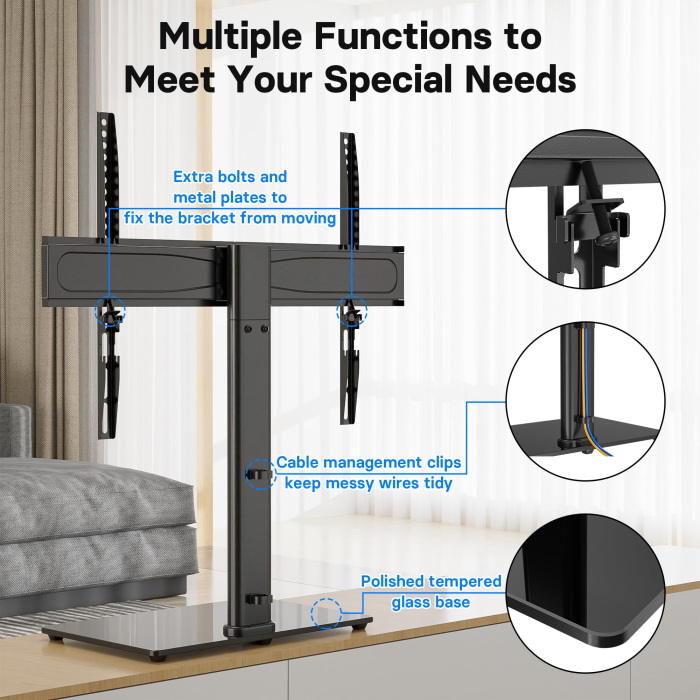 Multiple Functions to Meet Your Special Needs

Extra bolts and metal plates to fix the bracket from moving

Cable management clips keep messy wires tidy

Polished tempered glass base