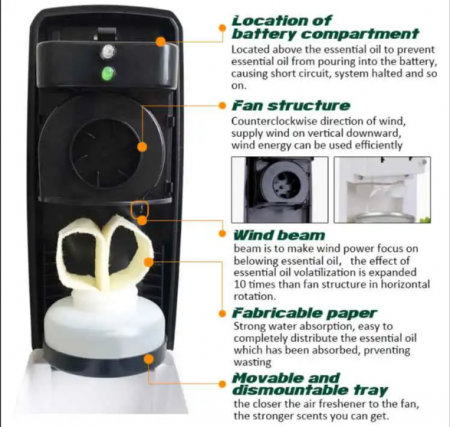 Location of battery compartment
Located above the essential oil to prevent essential oil from pouring into the battery, causing short circuit, system halted and so on.

Fan structure
Counterclockwise direction of wind, supply wind on vertical downward, wind energy can be used efficiently

Wind beam
beam is to make wind power focus on belowing essential oil, the effect of essential oil volatilization is expanded 10 times than fan structure in horizontal rotation.

Fabricable paper
Strong water absorption, easy to completely distribute the essential oil which has been absorbed, prventing wasting

Movable and dismountable tray
the closer the air freshener to the fan, the stronger scents you can get.