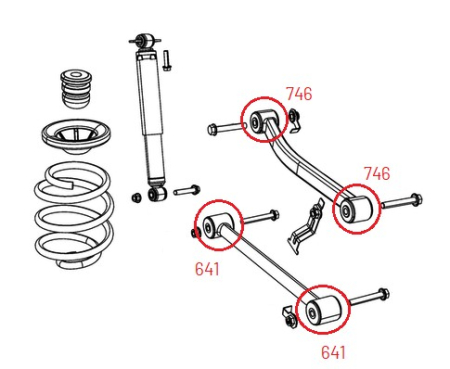 746
746
641
641