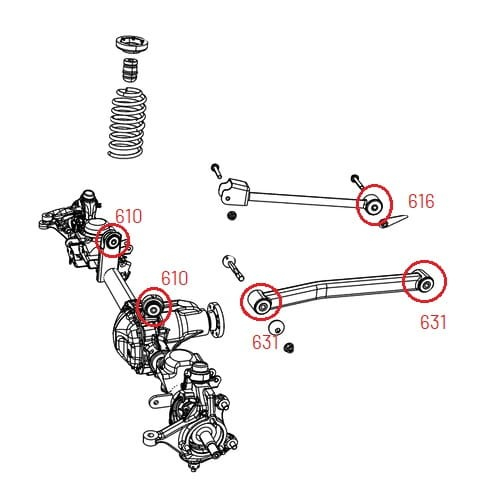 610
616
610
631
631