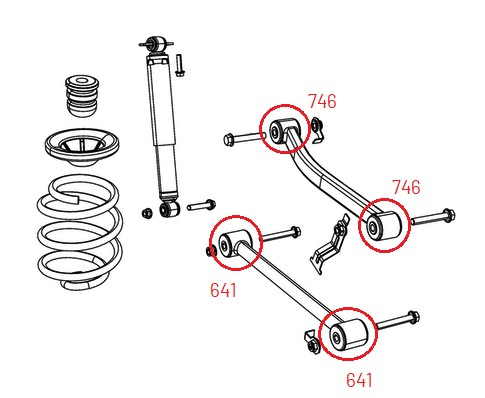 746
746
641
641