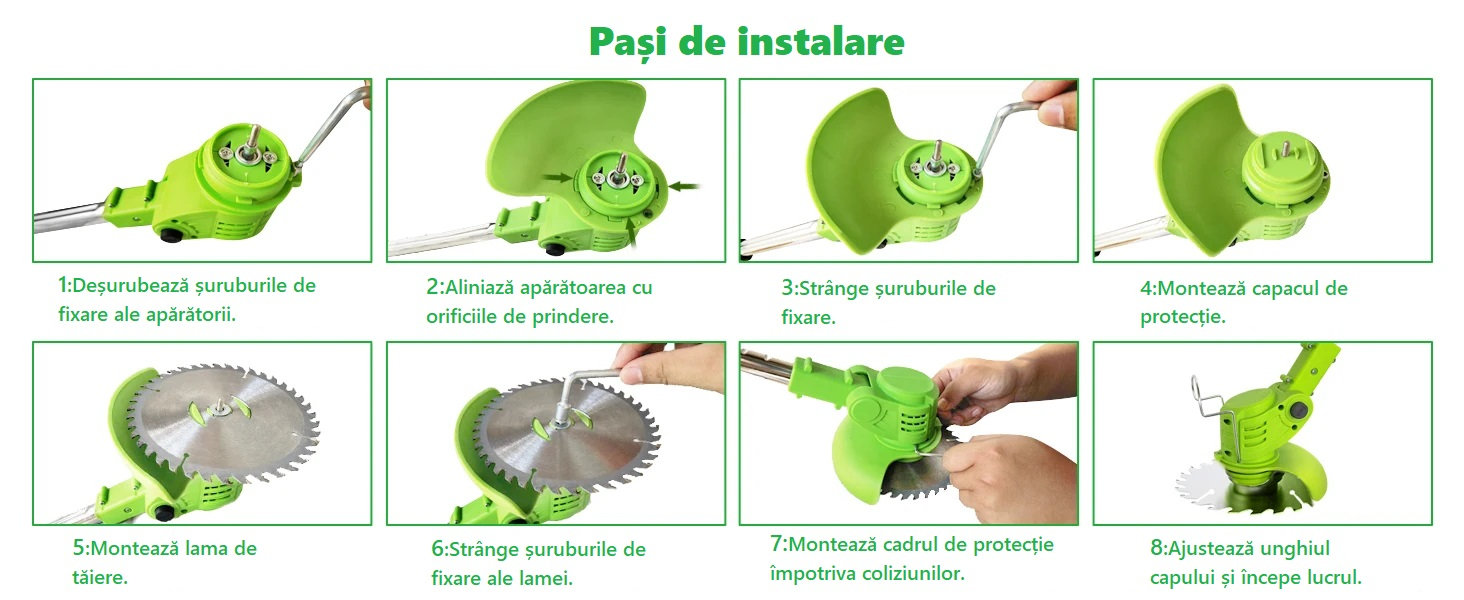 Pași de instalare

1:Deșurubează șuruburile de fixare ale apărătorii.

2:Aliniază apărătoarea cu orificiile de prindere.

3:Strânge șuruburile de fixare.

4:Montează capacul de protecție.

5:Montează lama de tăiere.

6:Strânge șuruburile de fixare ale lamei.

7:Montează cadrul de protecție împotriva coliziunilor.

8:Ajustează unghiul capului și începe lucrul.