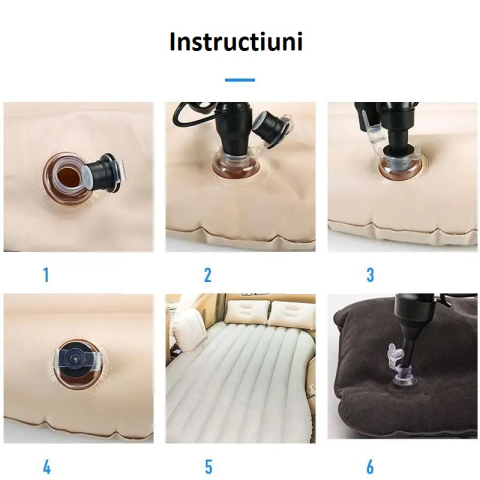 Instructiuni

1

2

3

4

5

6