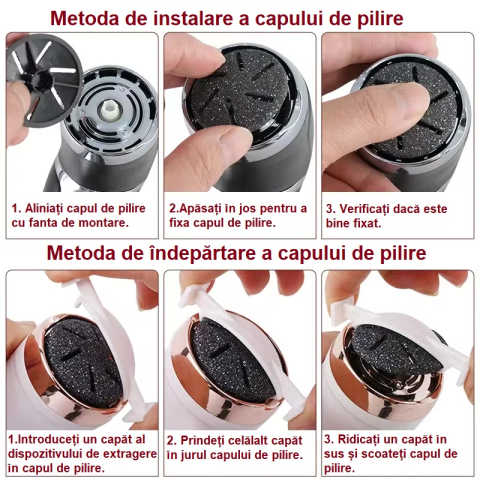 Metoda de instalare a capului de pilire

1. Aliniați capul de pilire cu fanta de montare.

2.Apăsați în jos pentru a fixa capul de pilire.

3. Verificați dacă este bine fixat.

Metoda de îndepărtare a capului de pilire

1.Introduceți un capăt al dispozitivului de extragere în capul de pilire.

2. Prindeți celălalt capăt în jurul capului de pilire.

3. Ridicați un capăt în sus și scoateți capul de pilire.