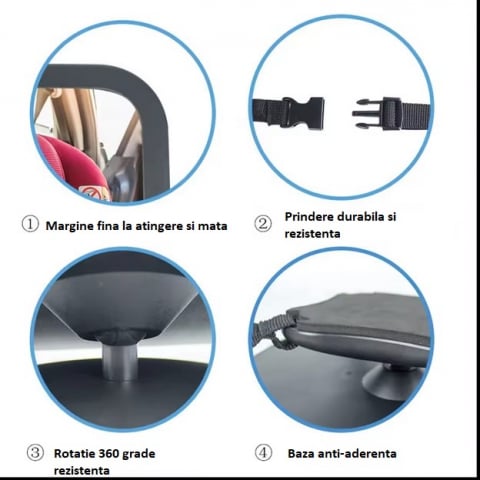 ① Margine fina la atingere si mata

② Prindere durabila si rezistenta

③ Rotatie 360 grade rezistenta

④ Baza anti-aderenta