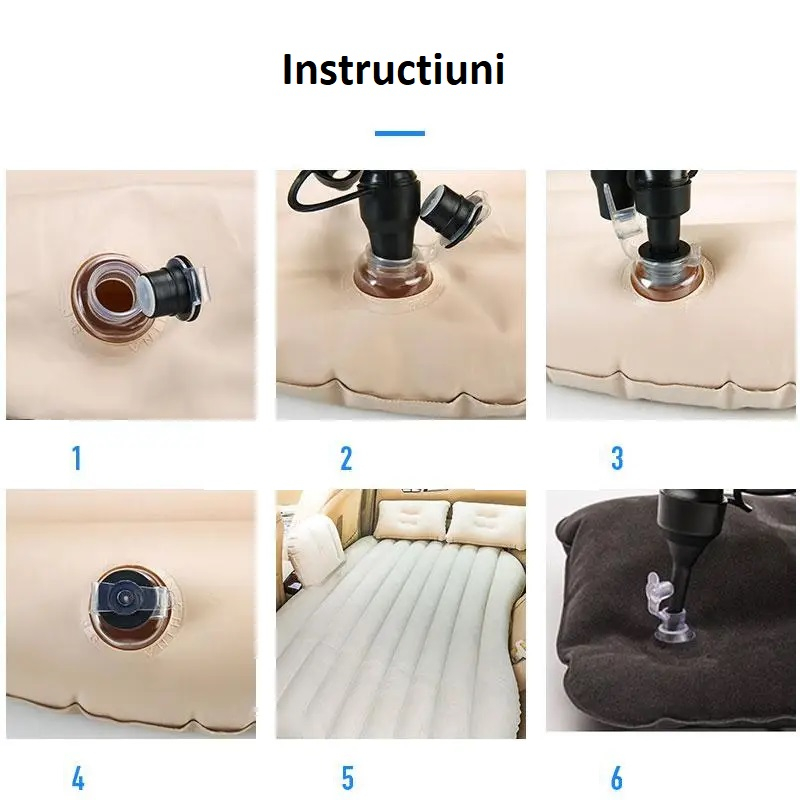 Instructiuni

1

2

3

4

5

6